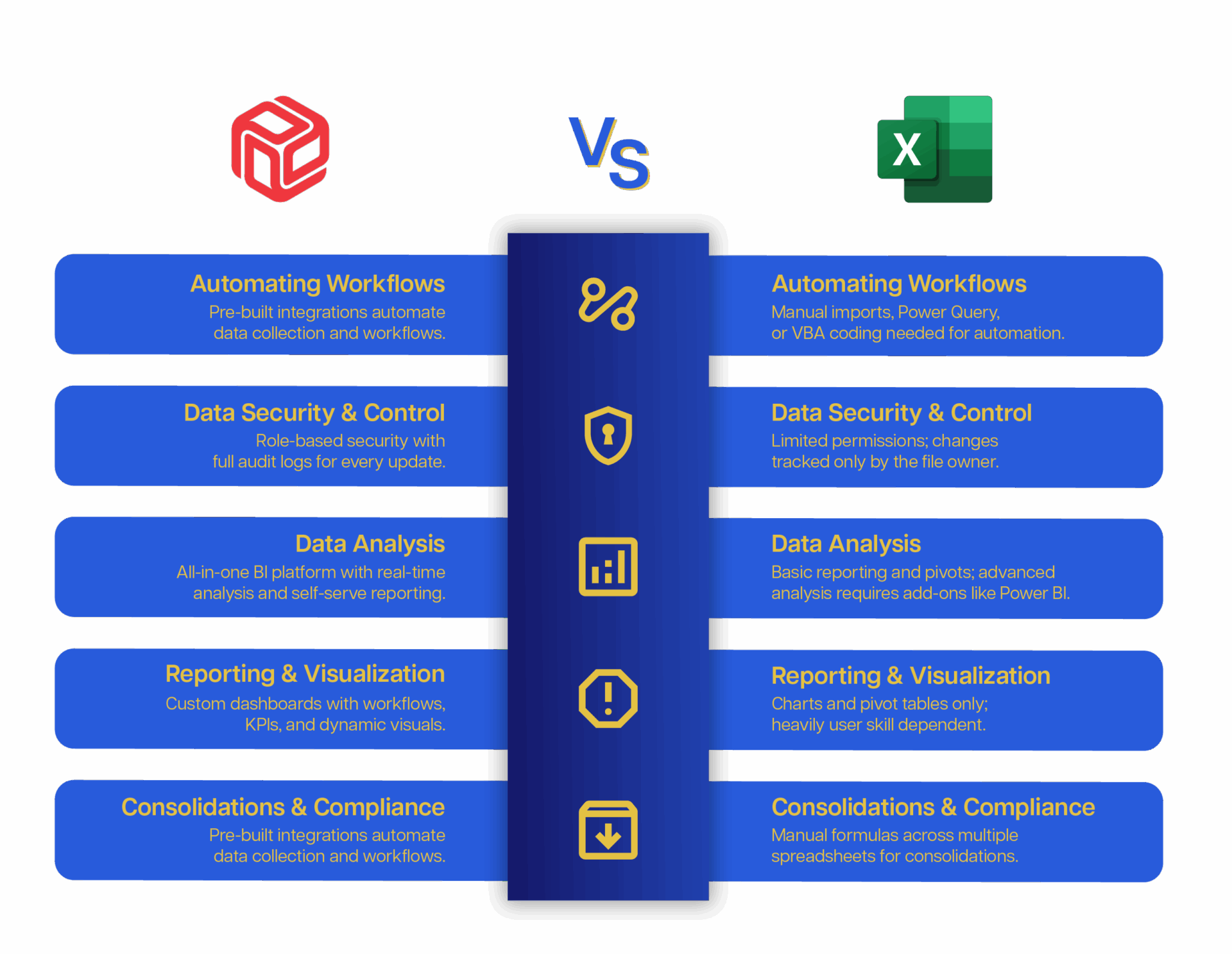 Vs

X

Automating Workflows
Pre-built integrations automate data collection and workflows.

Data Security & Control
Role-based security with full audit logs for every update.

Data Analysis
All-in-one BI platform with real-time analysis and self-serve reporting.

Reporting & Visualization
Custom dashboards with workflows, KPIs, and dynamic visuals.

Consolidations & Compliance
Pre-built integrations automate data collection and workflows.

Automating Workflows
Manual imports, Power Query, or VBA coding needed for automation.

Data Security & Control
Limited permissions; changes tracked only by the file owner.

Data Analysis
Basic reporting and pivots; advanced analysis requires add-ons like Power BI.

Reporting & Visualization
Charts and pivot tables only; heavily user skill dependent.

Consolidations & Compliance
Manual formulas across multiple spreadsheets for consolidations.